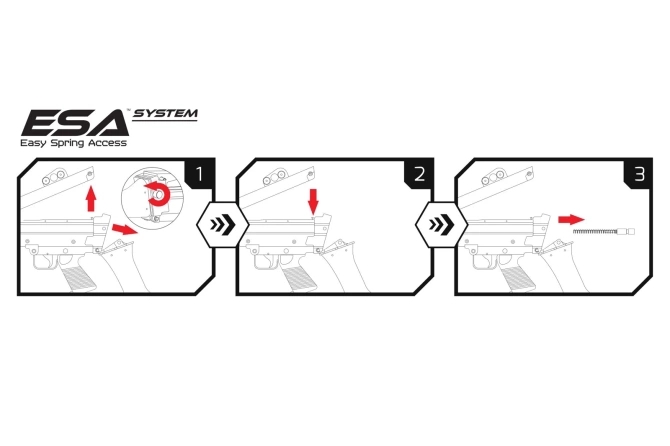 ESA™ SYSTEM
Easy Spring Access

1

2

3