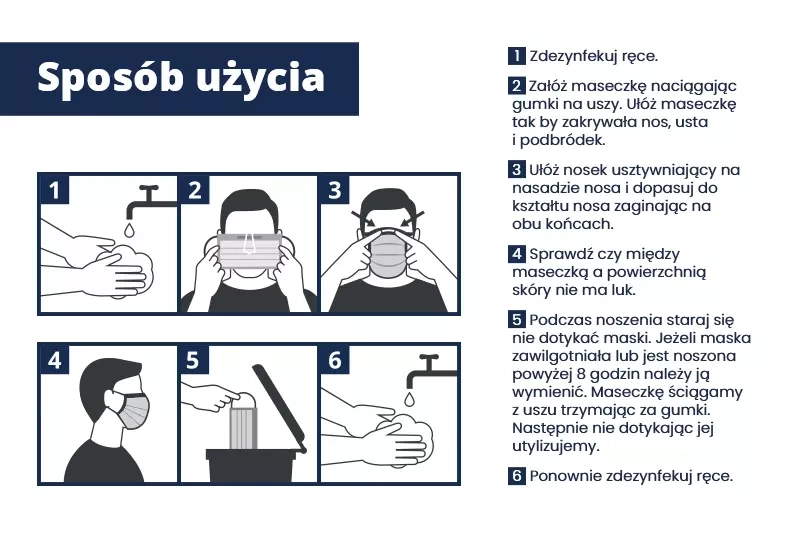 Sposób użycia

1

2

3

4

5

6

1 Zdezynfekuj ręce.

2 Załóż maseczkę naciągając gumki na uszy. Ułóż maseczkę tak by zakrywała nos, usta i podbródek.

3 Ułóż nosek usztywniający na nasadzie nosa i dopasuj do kształtu nosa zaginając na obu końcach.

4 Sprawdź czy między maseczką a powierzchnią skóry nie ma luk.

5 Podczas noszenia staraj się nie dotykać maski. Jeżeli maska zawilgotniała lub jest noszona powyżej 8 godzin należy ją wymienić. Maseczkę ściągamy z uszu trzymając za gumki. Następnie nie dotykając jej utylizujemy.

6 Ponownie zdezynfekuj ręce.