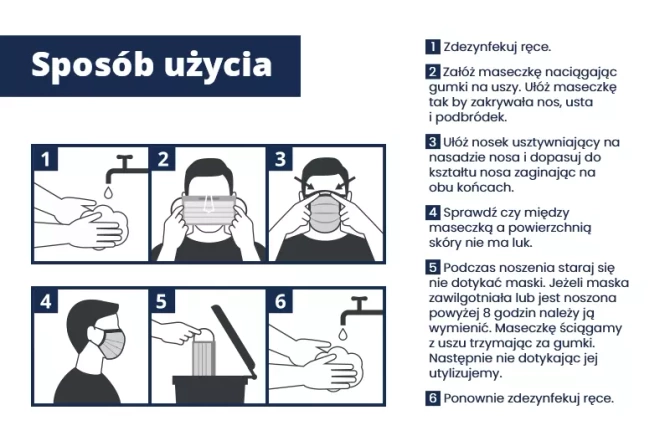 Sposób użycia

1

2

3

4

5

6

1 Zdezynfekuj ręce.

2 Załóż maseczkę naciągając gumki na uszy. Ułóż maseczkę tak by zakrywała nos, usta i podbródek.

3 Ułóż nosek usztywniający na nasadzie nosa i dopasuj do kształtu nosa zaginając na obu końcach.

4 Sprawdź czy między maseczką a powierzchnią skóry nie ma luk.

5 Podczas noszenia staraj się nie dotykać maski. Jeżeli maska zawilgotniała lub jest noszona powyżej 8 godzin należy ją wymienić. Maseczkę ściągamy z uszu trzymając za gumki. Następnie nie dotykając jej utylizujemy.

6 Ponownie zdezynfekuj ręce.