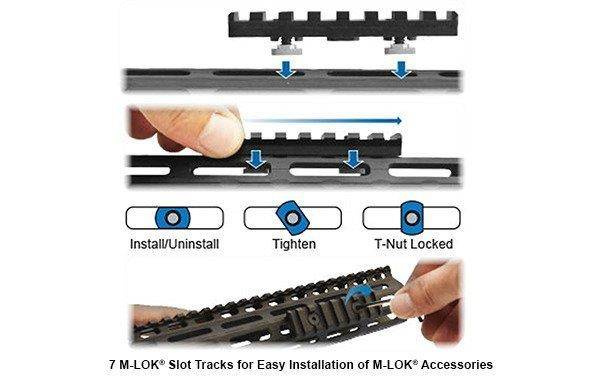 Install/Uninstall

Tighten

T-Nut Locked

7 M-LOK® Slot Tracks for Easy Installation of M-LOK® Accessories